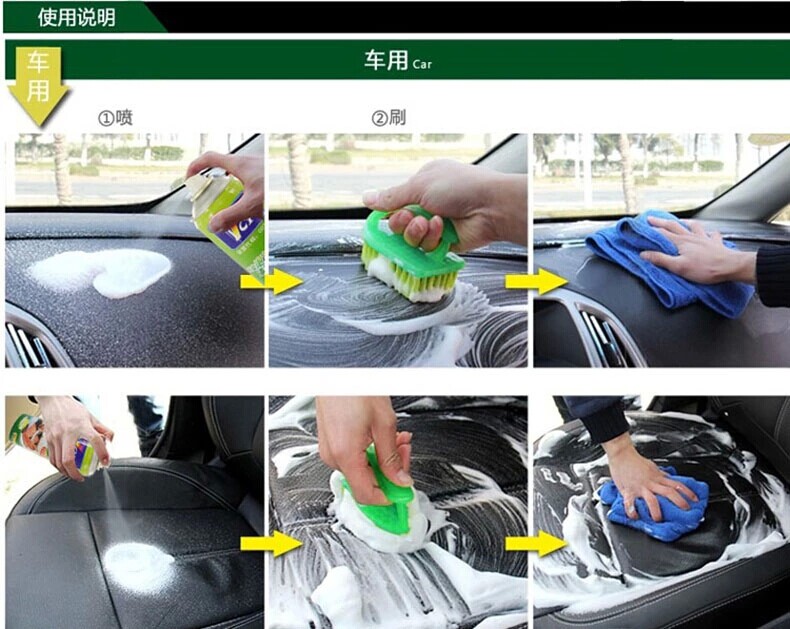 使用说明

车用

车用 Car

①喷

②刷