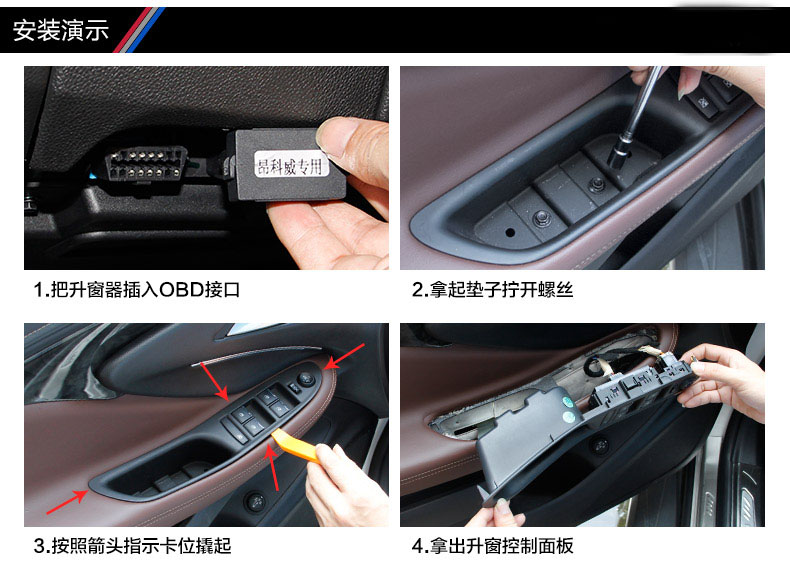 安装演示

昂科威专用

1.把升窗器插入OBD接口

2.拿起垫子拧开螺丝

3.按照箭头指示卡位撬起

4.拿出升窗控制面板