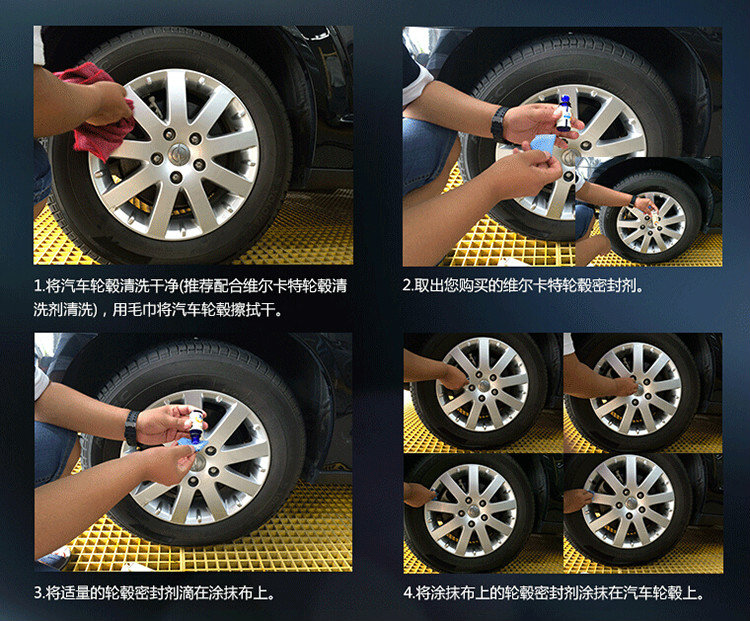 1.将汽车轮毂清洗干净(推荐配合维尔卡特轮毂清洗剂清洗)，用毛巾将汽车轮毂擦拭干。

2.取出您购买的维尔卡特轮毂密封剂。

3.将适量的轮毂密封剂滴在涂抹布上。

4.将涂抹布上的轮毂密封剂涂抹在汽车轮毂上。