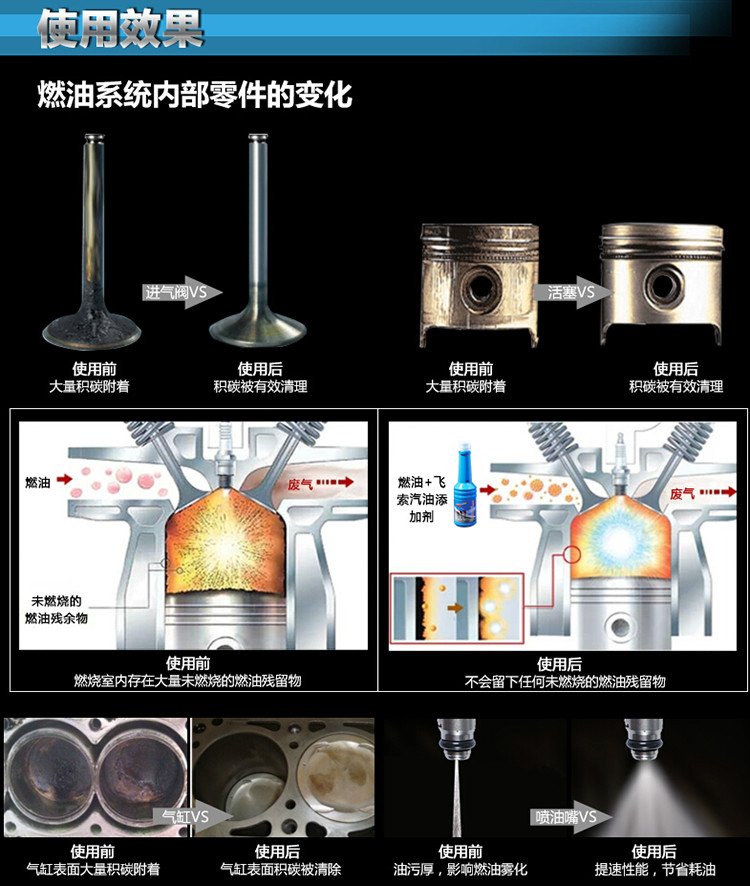 使用效果

燃油系统内部零件的变化

进气阀VS

使用前
大量积碳附着

使用后
积碳被有效清理

活塞VS

使用前
大量积碳附着

使用后
积碳被有效清理

燃油

废气

未燃烧的燃油残余物

使用前
燃烧室内存在大量未燃烧的燃油残留物

燃油+飞索汽油添加剂

废气

使用后
不会留下任何未燃烧的燃油残留物

气缸VS

使用前
气缸表面大量积碳附着

使用后
气缸表面积碳被清除

喷油嘴VS

使用前
油污厚，影响燃油雾化

使用后
提速性能，节省耗油